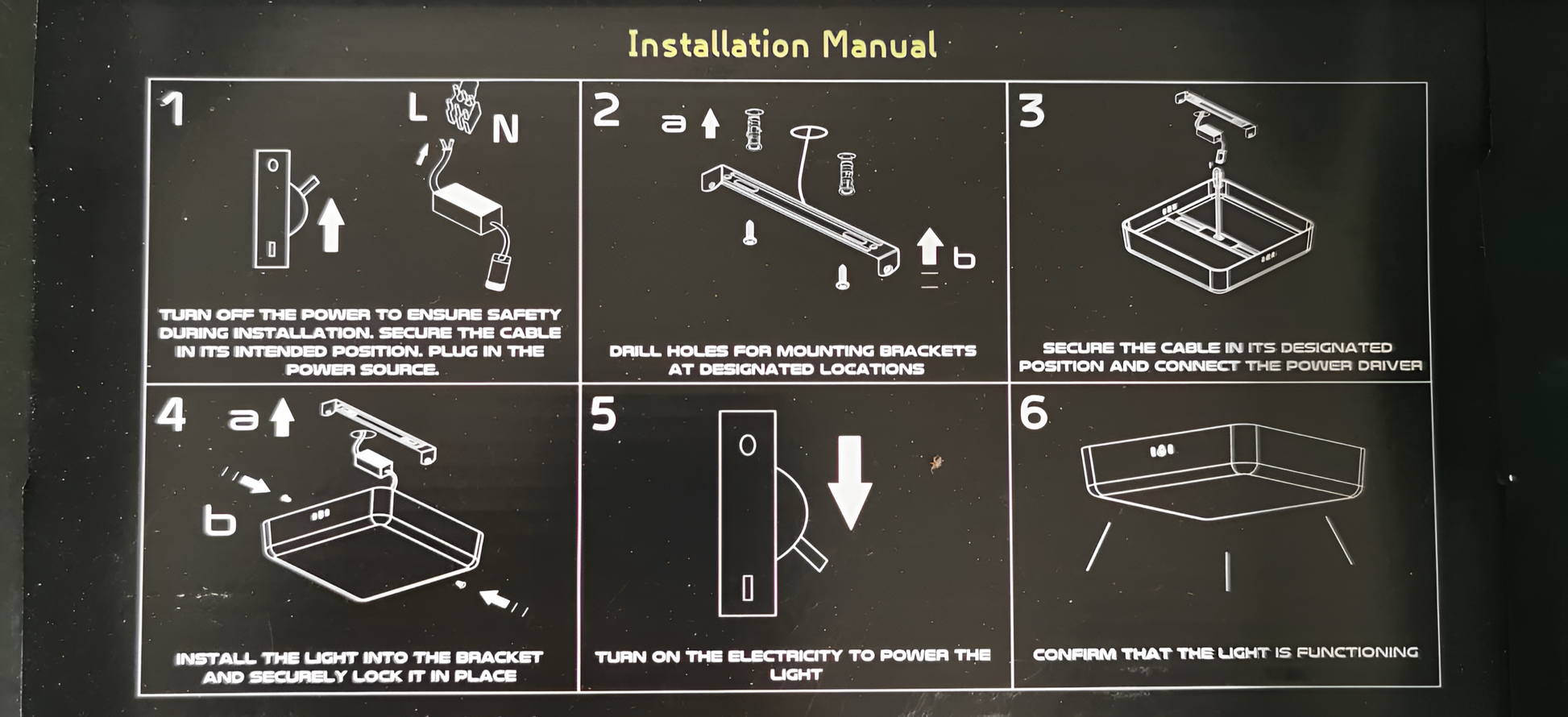 Installation Manual

1

L

N

TURN OFF THE POWER TO ENSURE SAFETY DURING INSTALLATION. SECURE THE CABLE IN ITS INTENDED POSITION. PLUG IN THE POWER SOURCE.

2

a

b

DRILL HOLES FOR MOUNTING BRACKETS AT DESIGNATED LOCATIONS

3

SECURE THE CABLE IN ITS DESIGNATED POSITION AND CONNECT THE POWER DRIVER

4

a

b

INSTALL THE LIGHT INTO THE BRACKET AND SECURELY LOCK IT IN PLACE

5

TURN ON THE ELECTRICITY TO POWER THE LIGHT

6

CONFIRM THAT THE LIGHT IS FUNCTIONING