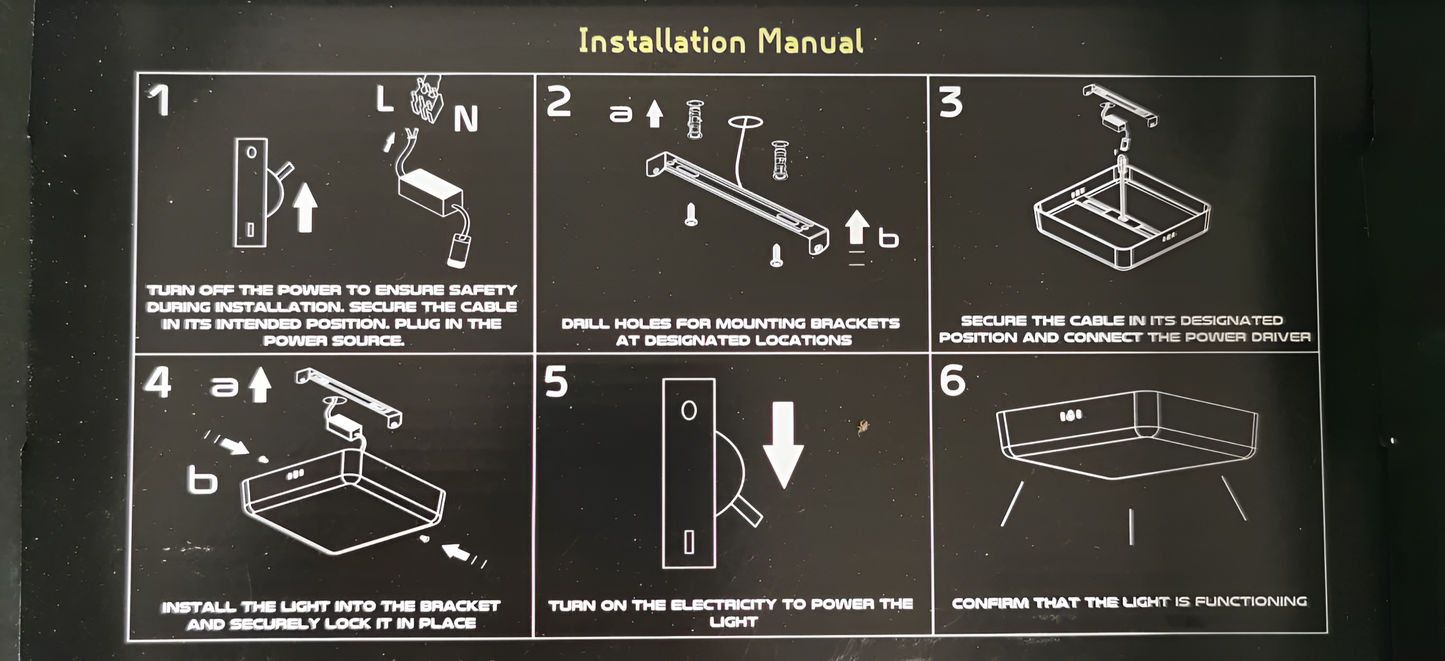 Installation Manual

1 L N

TURN OFF THE POWER TO ENSURE SAFETY DURING INSTALLATION. SECURE THE CABLE IN ITS INTENDED POSITION. PLUG IN THE POWER SOURCE.

2 a b

DRILL HOLES FOR MOUNTING BRACKETS AT DESIGNATED LOCATIONS

3

SECURE THE CABLE IN ITS DESIGNATED POSITION AND CONNECT THE POWER DRIVER

4 a b

INSTALL THE LIGHT INTO THE BRACKET AND SECURELY LOCK IT IN PLACE

5

TURN ON THE ELECTRICITY TO POWER THE LIGHT

6

CONFIRM THAT THE LIGHT IS FUNCTIONING